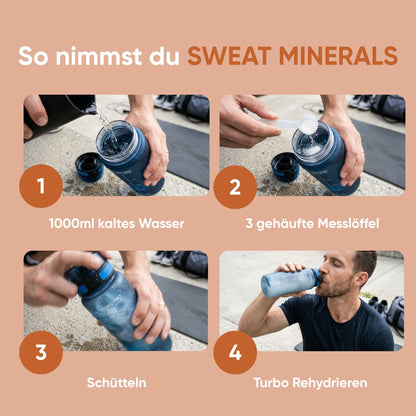 So nimmst du SWEAT MINERALS

1

1000ml kaltes Wasser

2

3 gehäufte Messlöffel

3

Schütteln

4

Turbo Rehydrieren